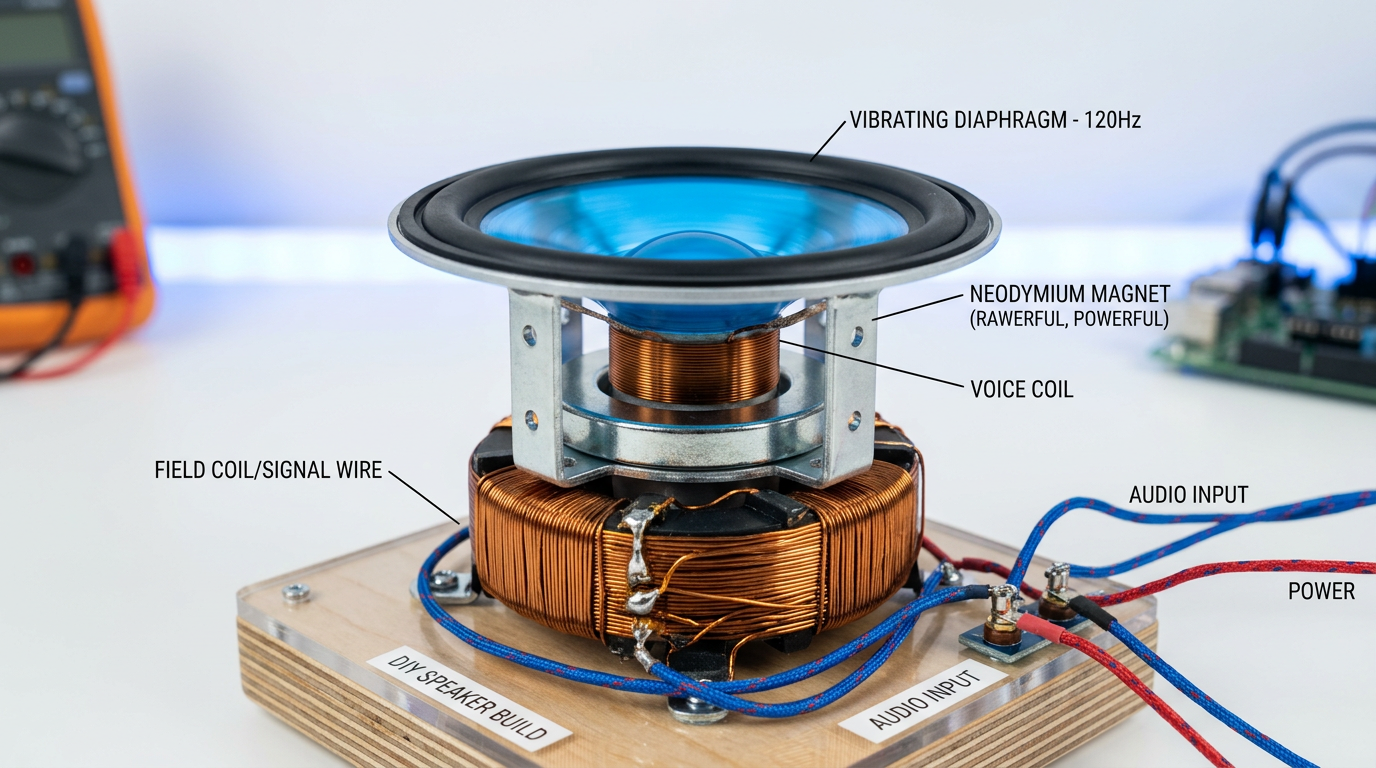 VIBRATING DIAPHRAGM - 120Hz

NEODYMIUM MAGNET
(RAWERFUL, POWERFUL)

VOICE COIL

FIELD COIL/SIGNAL WIRE

AUDIO INPUT

POWER

DIY SPEAKER BUILD

AUDIO INPUT